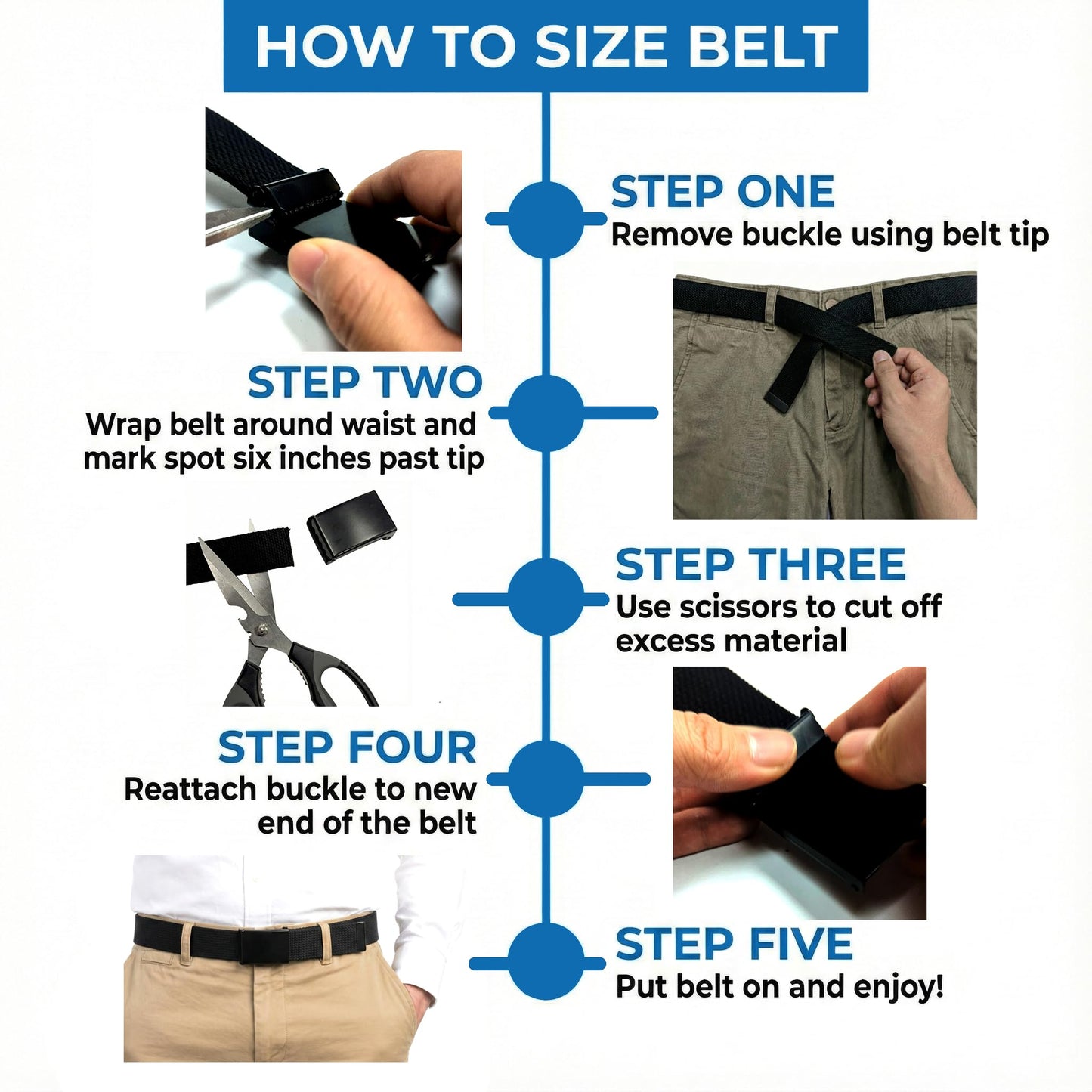 HOW TO SIZE BELT

STEP ONE
Remove buckle using belt tip

STEP TWO
Wrap belt around waist and mark spot six inches past tip

STEP THREE
Use scissors to cut off excess material

STEP FOUR
Reattach buckle to new end of the belt

STEP FIVE
Put belt on and enjoy!