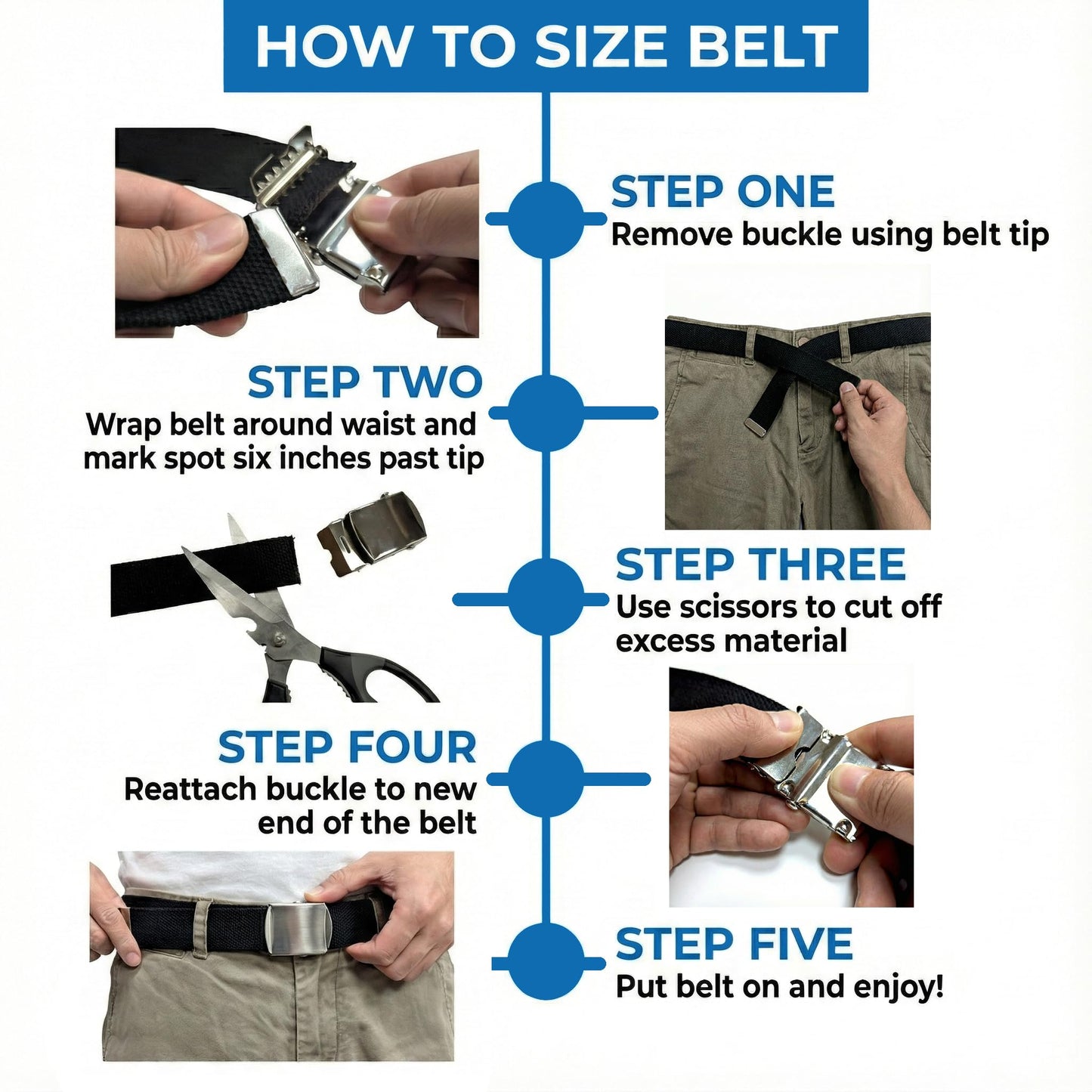 HOW TO SIZE BELT

STEP ONE
Remove buckle using belt tip

STEP TWO
Wrap belt around waist and mark spot six inches past tip

STEP THREE
Use scissors to cut off excess material

STEP FOUR
Reattach buckle to new end of the belt

STEP FIVE
Put belt on and enjoy!