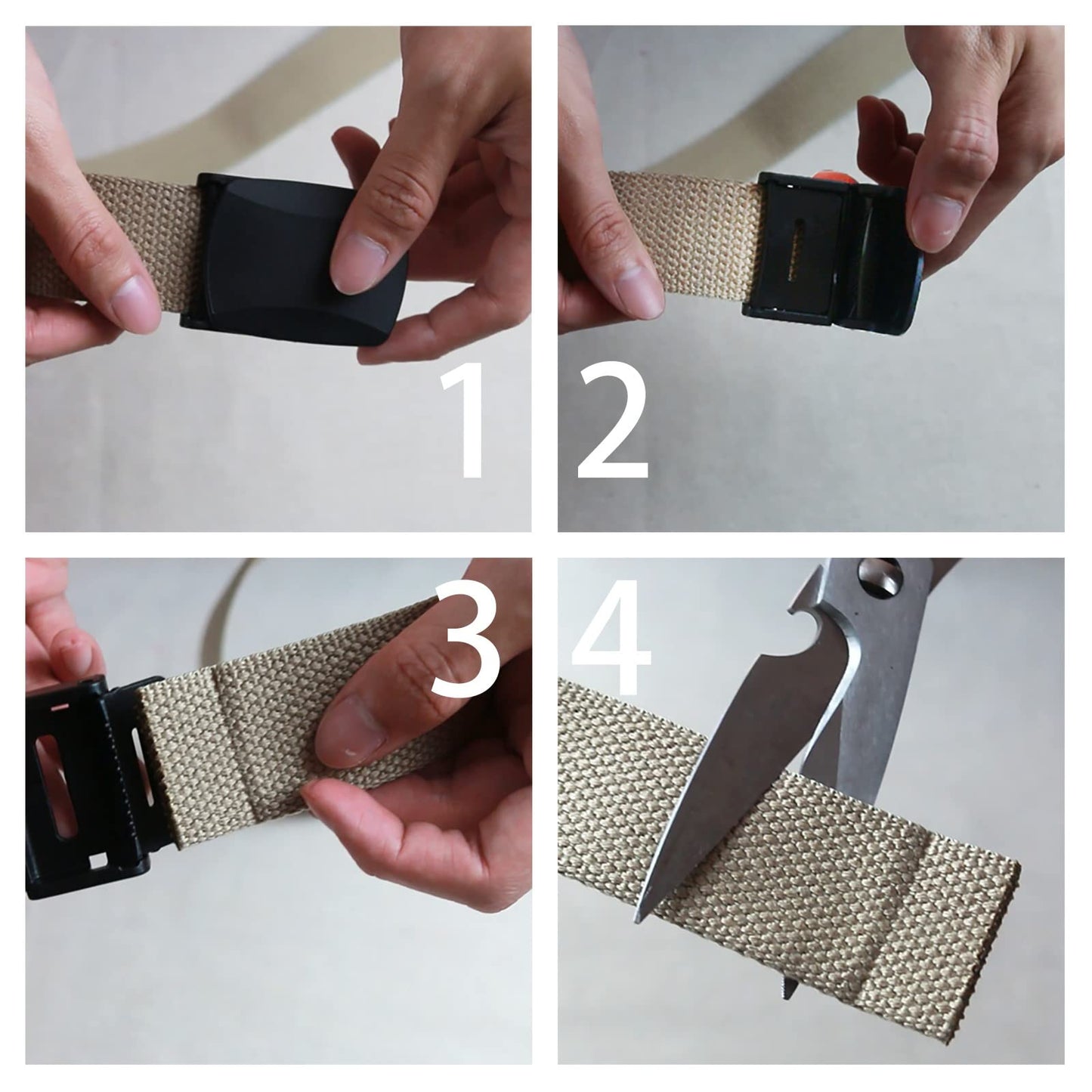 1
2
3
4